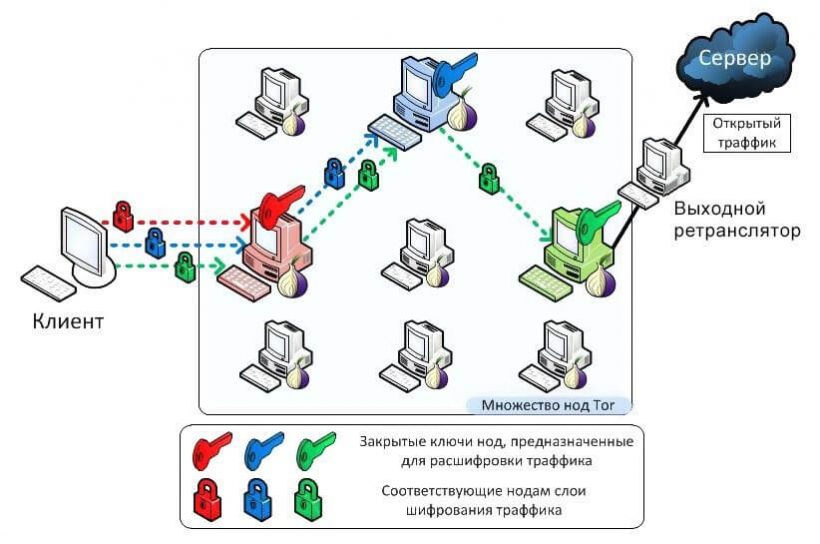 Сервер

Открытый траффик

Выходной ретранслятор

Клиент

Множество нод Tor

Закрытые ключи нод, предназначенные для расшифровки траффика

Соответствующие нодам слои шифрования траффика